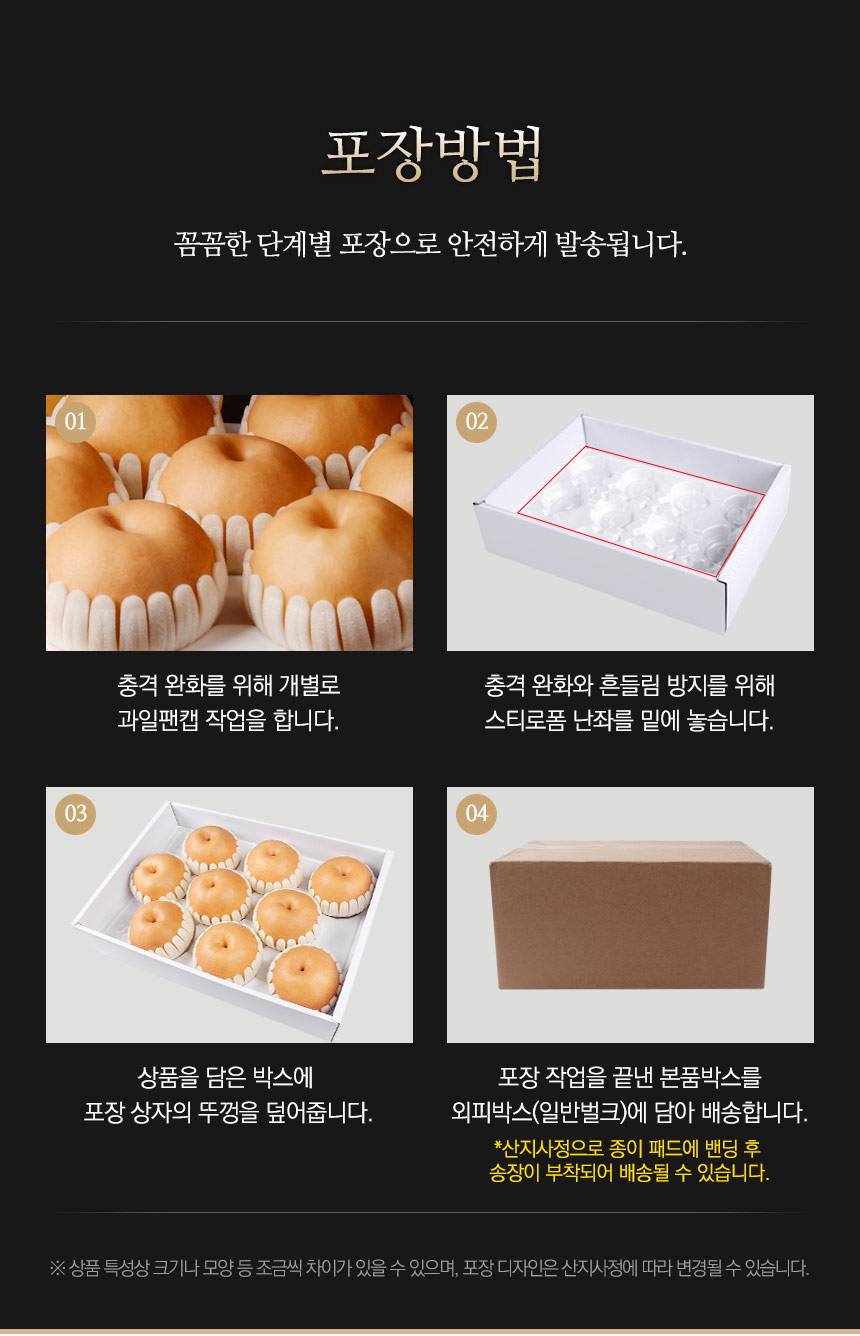 포장방법

꼼꼼한 단계별 포장으로 안전하게 발송됩니다.

01

충격 완화를 위해 개별로 과일팬캡 작업을 합니다.

02

충격 완화와 흔들림 방지를 위해 스티로폼 난좌를 밑에 놓습니다.

03

상품을 담은 박스에 포장 상자의 뚜껑을 덮어줍니다.

04

포장 작업을 끝낸 본품박스를 외피박스(일반벌크)에 담아 배송합니다.

*산지사정으로 종이 패드에 밴딩 후 송장이 부착되어 배송될 수 있습니다.

※ 상품 특성상 크기나 모양 등 조금씩 차이가 있을 수 있으며, 포장 디자인은 산지사정에 따라 변경될 수 있습니다.