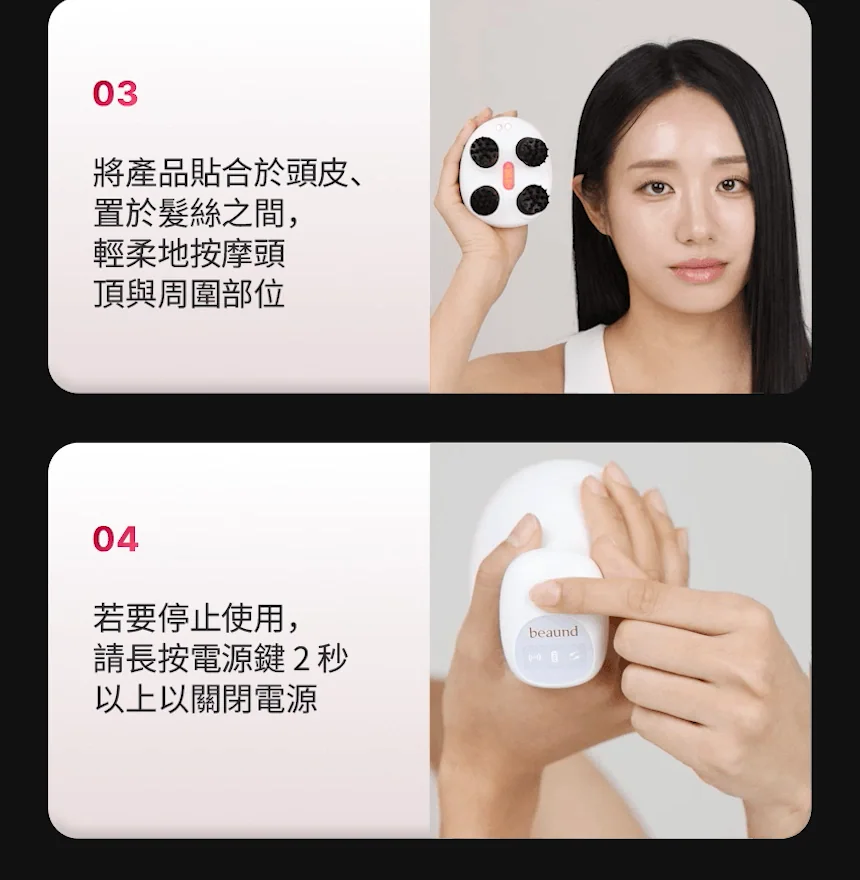 03

將產品貼合於頭皮、置於髮絲之間，輕柔地按摩頭頂與周圍部位

04

若要停止使用，請長按電源鍵 2 秒以上以關閉電源

beaund