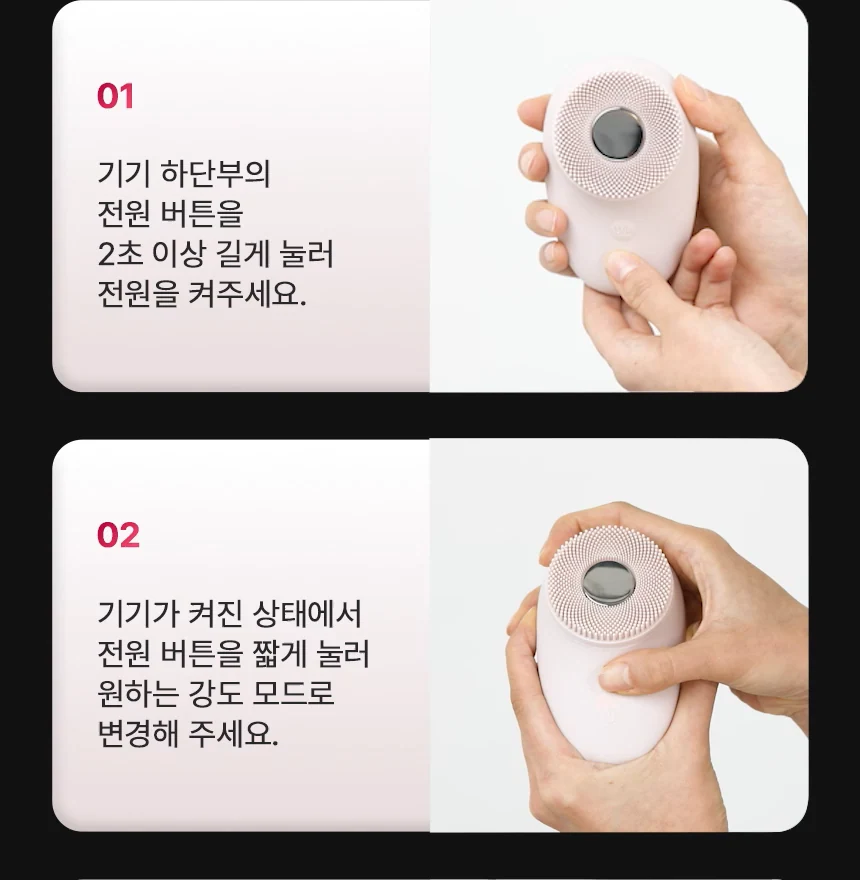 01

기기 하단부의
전원 버튼을
2초 이상 길게 눌러
전원을 켜주세요.

02

기기가 켜진 상태에서
전원 버튼을 짧게 눌러
원하는 강도 모드로
변경해 주세요.