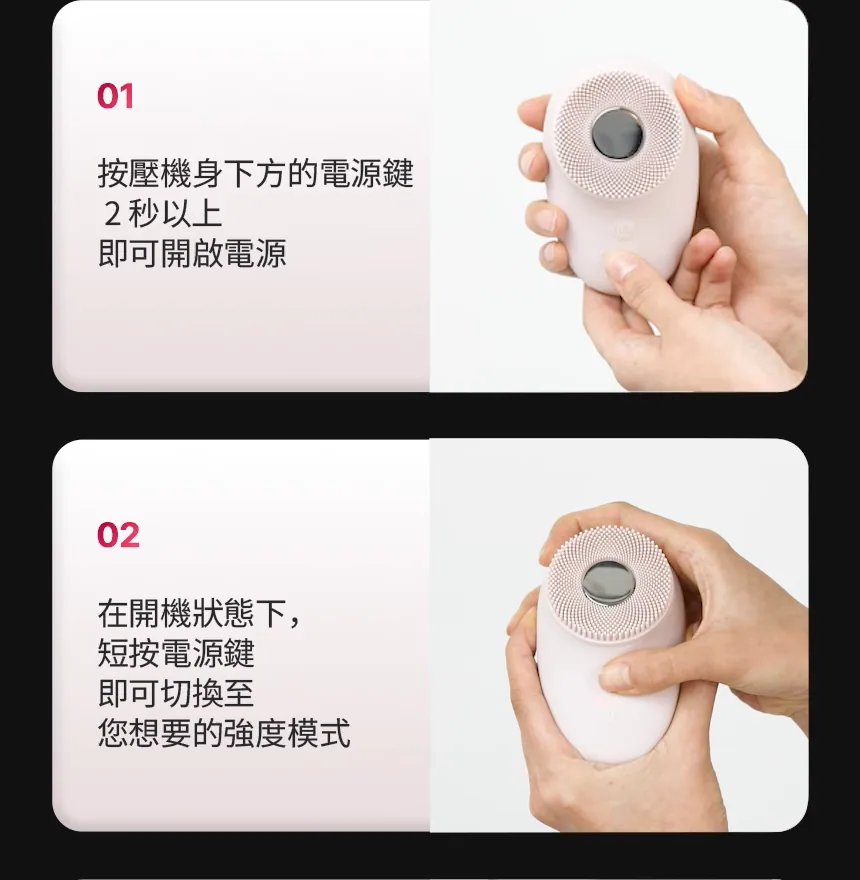 01

按壓機身下方的電源鍵
2 秒以上
即可開啟電源

02

在開機狀態下，
短按電源鍵
即可切換至
您想要的強度模式