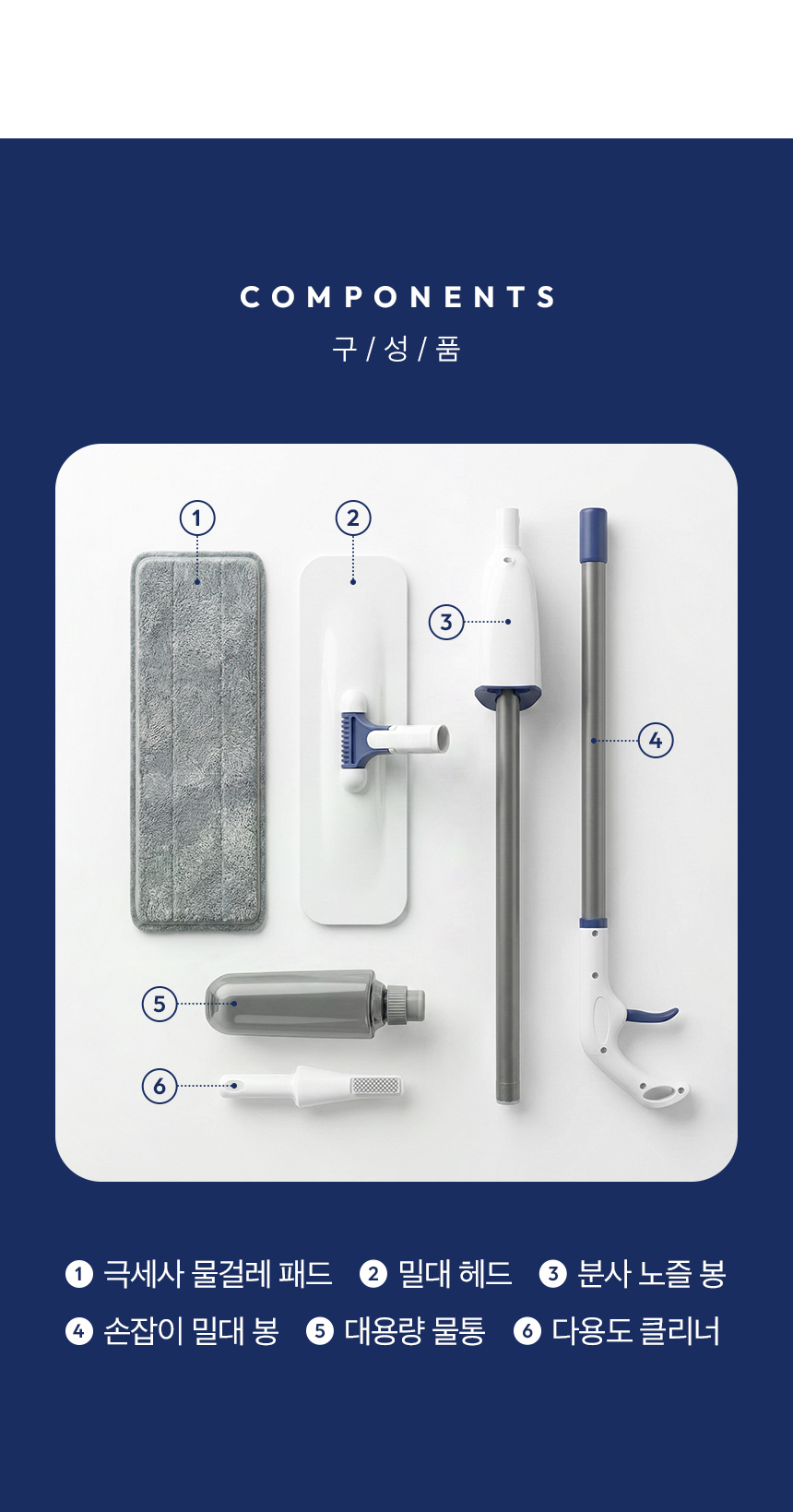 COMPONENTS
구 / 성 / 품

1
2
3
4
5
6

1 극세사 물걸레 패드 2 밀대 헤드 3 분사 노즐 봉
4 손잡이 밀대 봉 5 대용량 물통 6 다용도 클리너