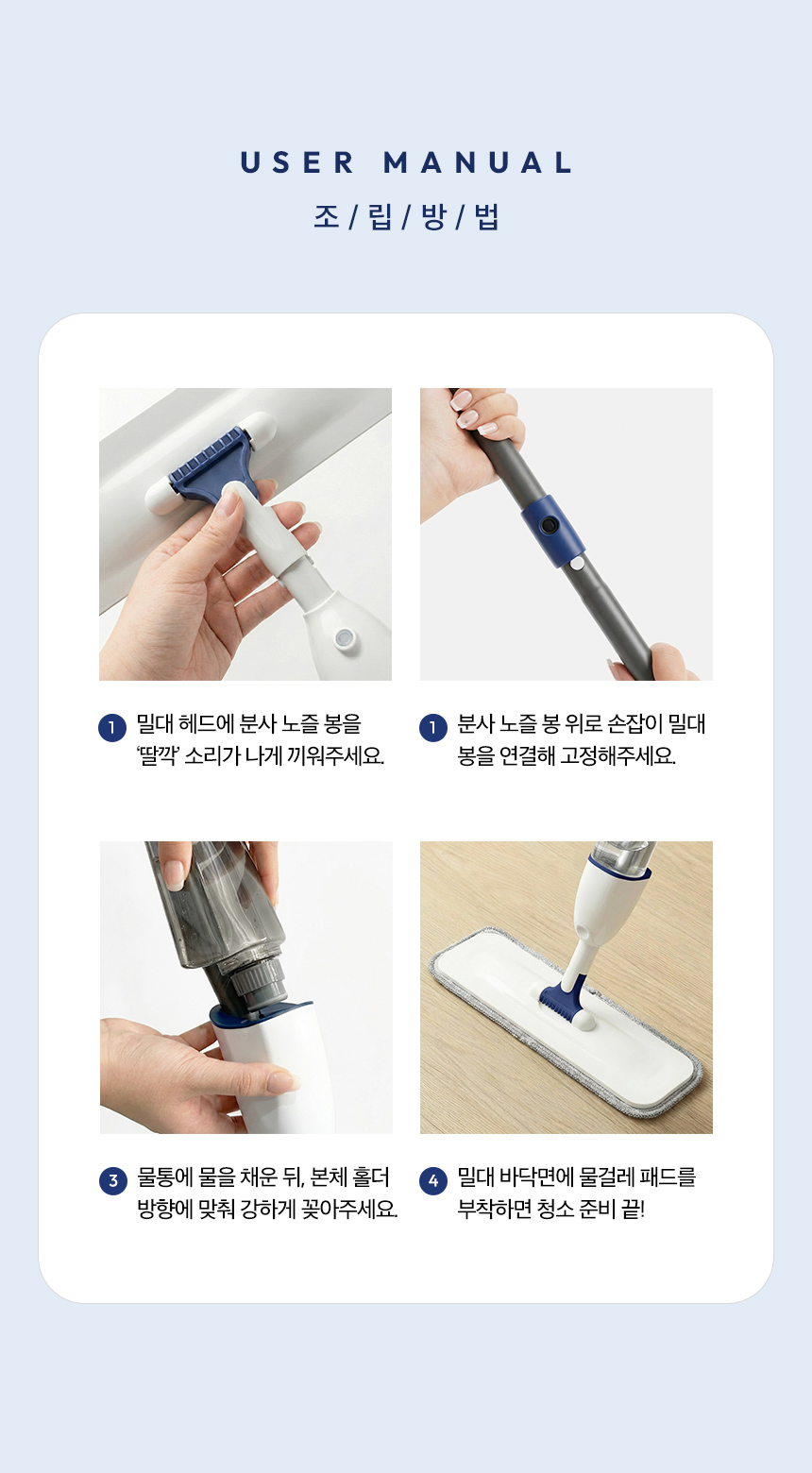 USER MANUAL

조 / 립 / 방 / 법

1 밀대 헤드에 분사 노즐 봉을 '딸깍' 소리가 나게 끼워주세요.

1 분사 노즐 봉 위로 손잡이 밀대 봉을 연결해 고정해주세요.

3 물통에 물을 채운 뒤, 본체 홀더 방향에 맞춰 강하게 꽂아주세요.

4 밀대 바닥면에 물걸레 패드를 부착하면 청소 준비 끝!