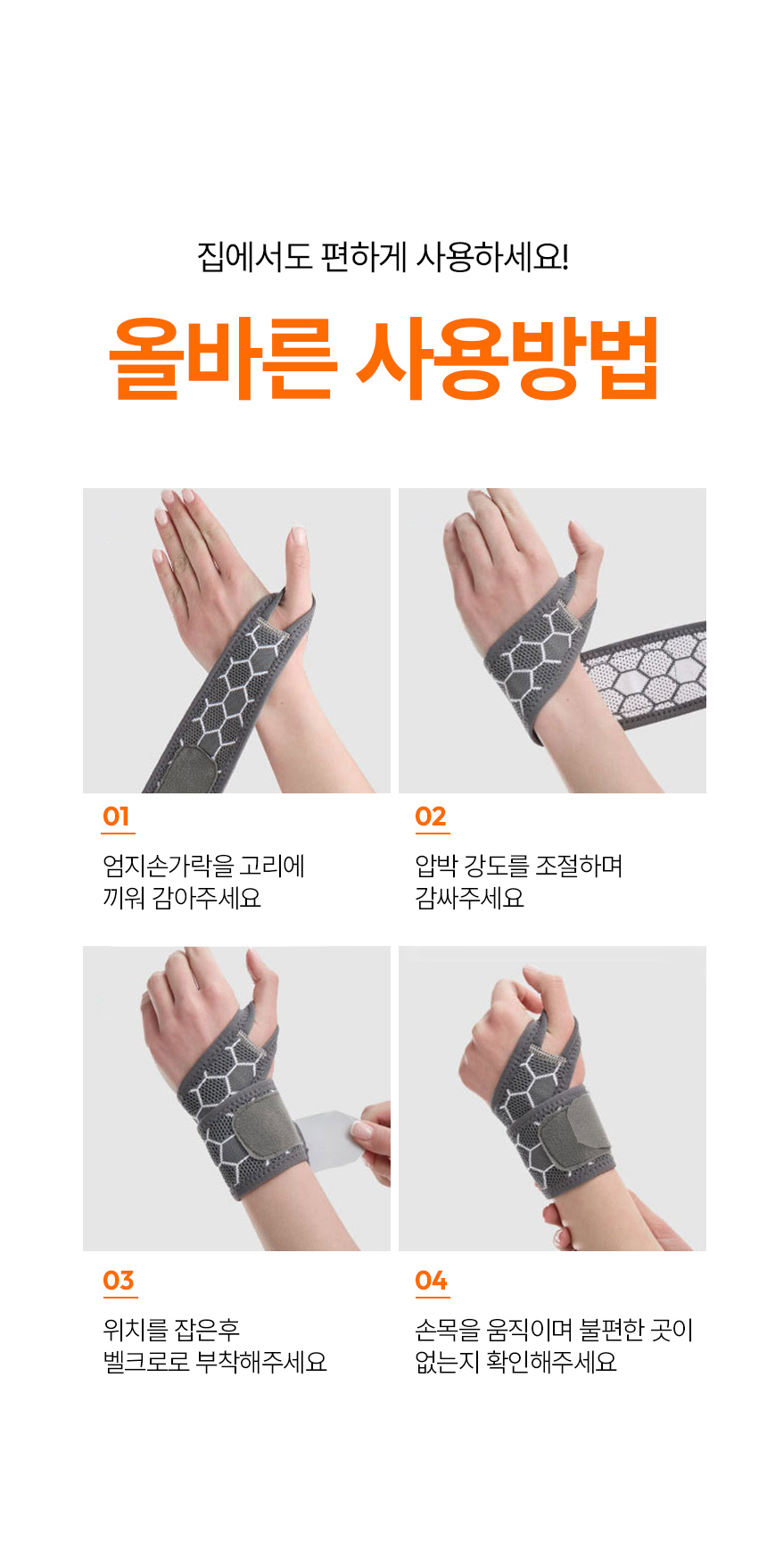 집에서도 편하게 사용하세요!

올바른 사용방법

01

엄지손가락을 고리에 끼워 감아주세요

02

압박 강도를 조절하며 감싸주세요

03

위치를 잡은후 벨크로로 부착해주세요

04

손목을 움직이며 불편한 곳이 없는지 확인해주세요