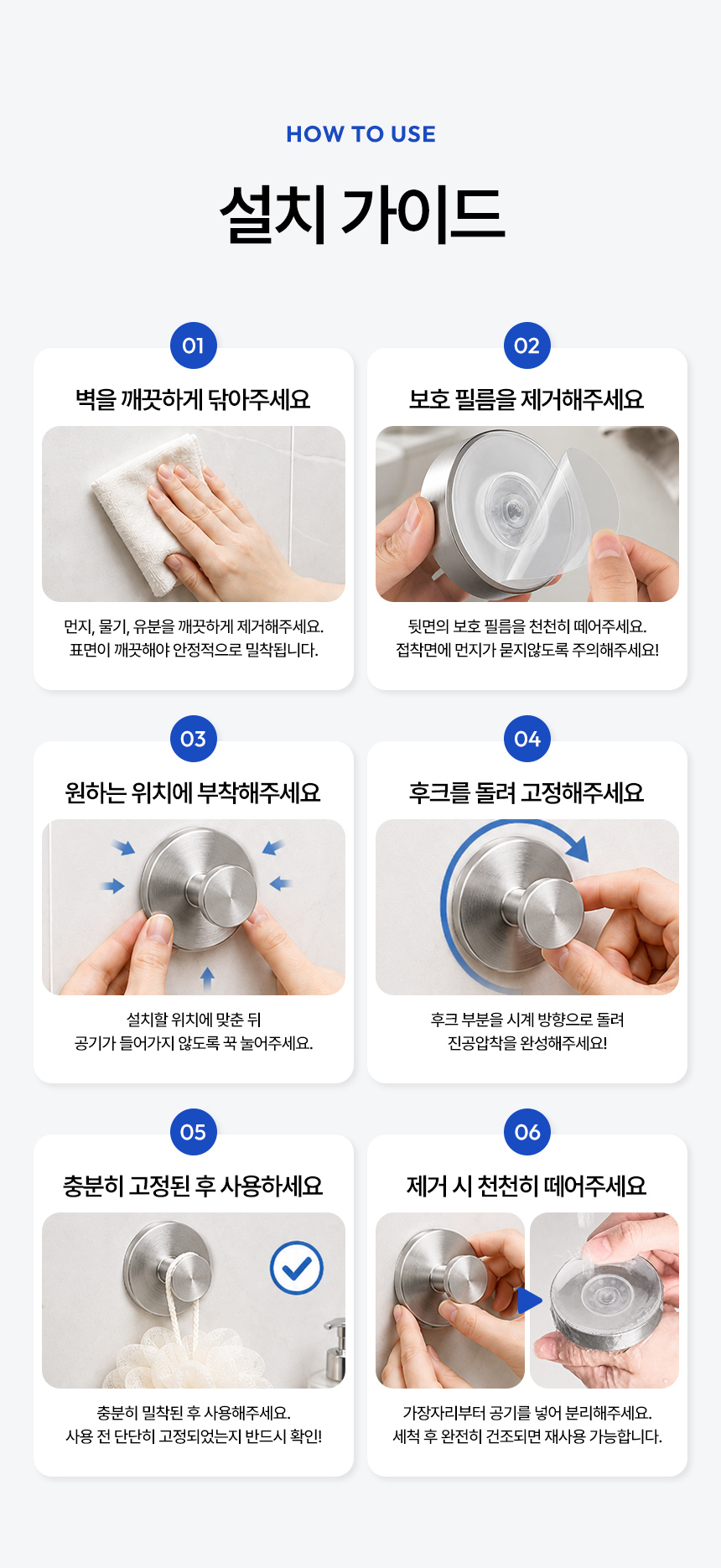 HOW TO USE

설치 가이드

01

벽을 깨끗하게 닦아주세요

먼지, 물기, 유분을 깨끗하게 제거해주세요.
표면이 깨끗해야 안정적으로 밀착됩니다.

02

보호 필름을 제거해주세요

뒷면의 보호 필름을 천천히 떼어주세요.
접착면에 먼지가 묻지않도록 주의해주세요!

03

원하는 위치에 부착해주세요

설치할 위치에 맞춘 뒤
공기가 들어가지 않도록 꾹 눌어주세요.

04

후크를 돌려 고정해주세요

후크 부분을 시계 방향으로 돌려
진공압착을 완성해주세요!

05

충분히 고정된 후 사용하세요

충분히 밀착된 후 사용해주세요.
사용 전 단단히 고정되었는지 반드시 확인!

06

제거 시 천천히 떼어주세요

가장자리부터 공기를 넣어 분리해주세요.
세척 후 완전히 건조되면 재사용 가능합니다.