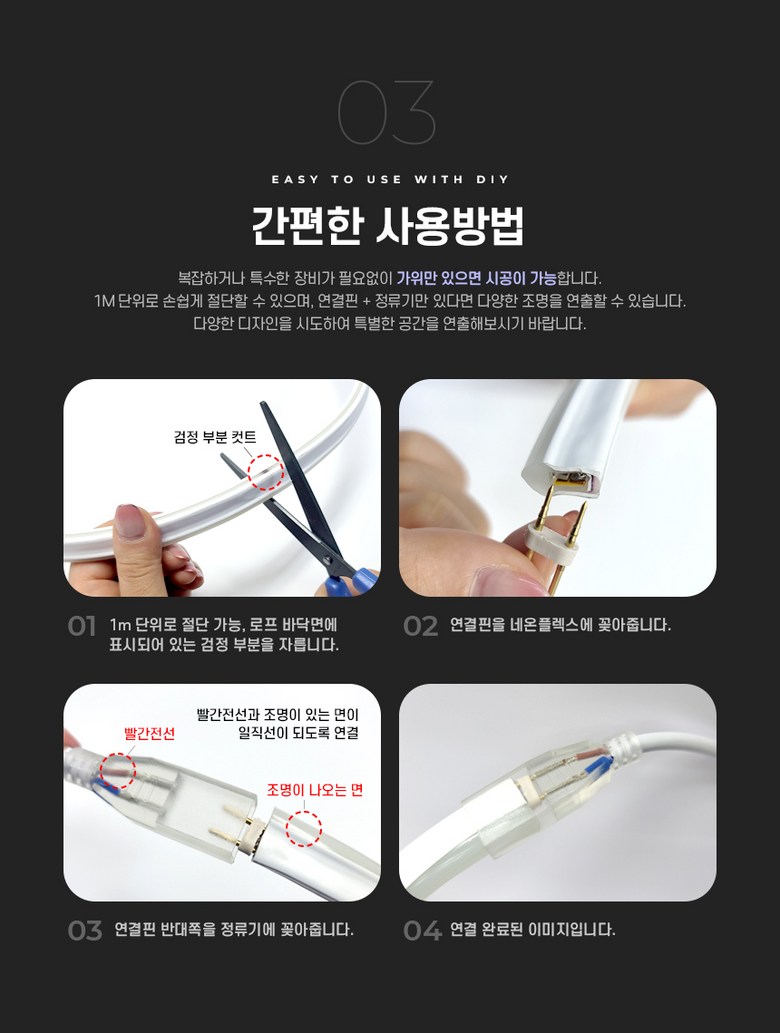 03

EASY TO USE WITH DIY

간편한 사용방법

복잡하거나 특수한 장비가 필요없이 가위만 있으면 시공이 가능합니다.
1M 단위로 손쉽게 절단할 수 있으며, 연결핀 + 정류기만 있다면 다양한 조명을 연출할 수 있습니다.
다양한 디자인을 시도하여 특별한 공간을 연출해보시기 바랍니다.

검정 부분 컷트

01 1m 단위로 절단 가능, 로프 바닥면에 표시되어 있는 검정 부분을 자릅니다.

02 연결핀을 네온플렉스에 꽂아줍니다.

빨간전선과 조명이 있는 면이 일직선이 되도록 연결

빨간전선

조명이 나오는 면

03 연결핀 반대쪽을 정류기에 꽂아줍니다.

04 연결 완료된 이미지입니다.