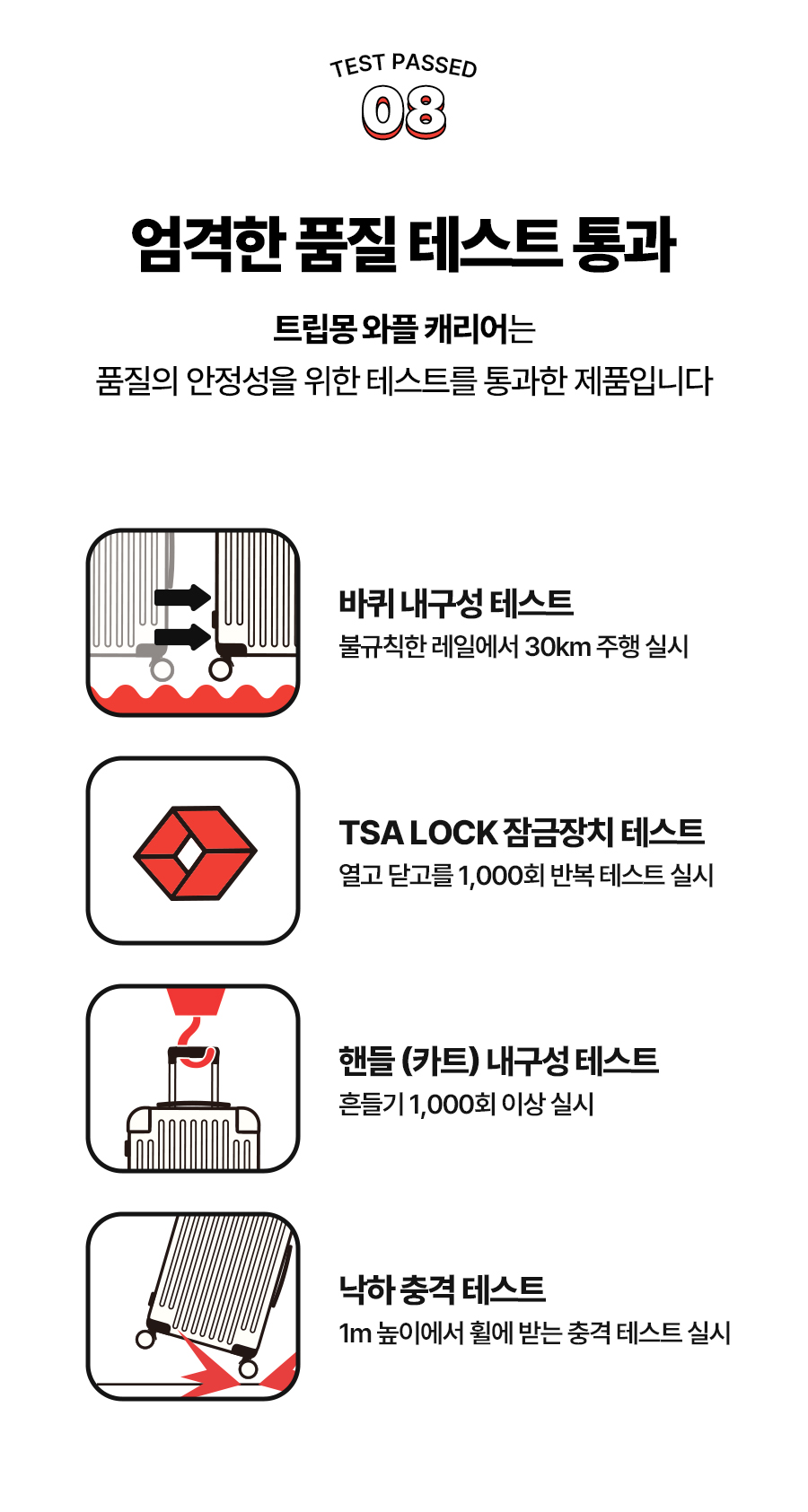 TEST PASSED
08

엄격한 품질 테스트 통과

트립몽 와플 캐리어는
품질의 안정성을 위한 테스트를 통과한 제품입니다

바퀴 내구성 테스트
불규칙한 레일에서 30km 주행 실시

TSA LOCK 잠금장치 테스트
열고 닫고를 1,000회 반복 테스트 실시

핸들 (카트) 내구성 테스트
흔들기 1,000회 이상 실시

낙하 충격 테스트
1m 높이에서 휠에 받는 충격 테스트 실시