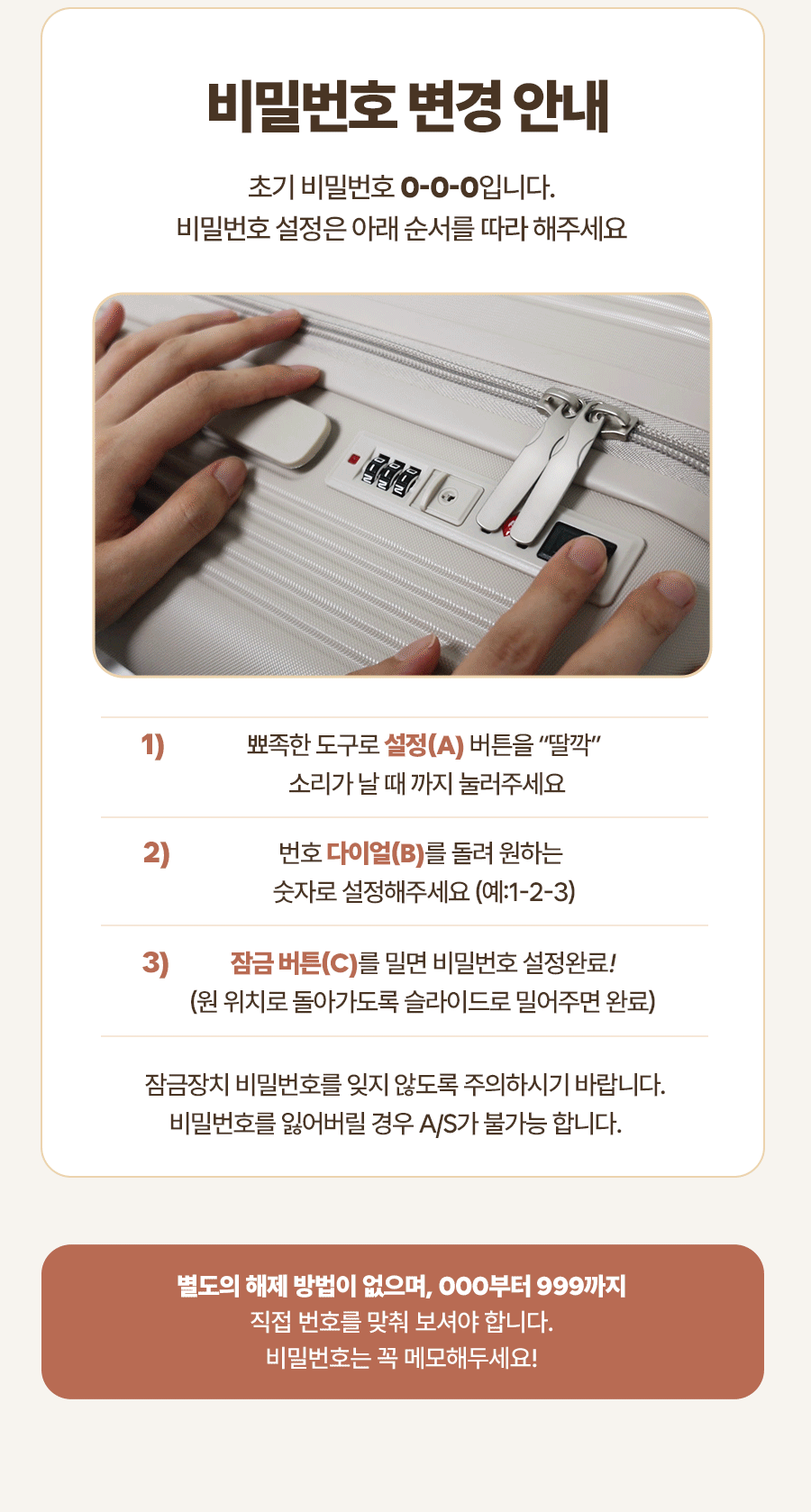 비밀번호 변경 안내

초기 비밀번호 0-0-0입니다.
비밀번호 설정은 아래 순서를 따라 해주세요

1) 뾰족한 도구로 설정(A) 버튼을 "딸깍" 소리가 날 때 까지 눌러주세요

2) 번호 다이얼(B)를 돌려 원하는 숫자로 설정해주세요 (예:1-2-3)

3) 잠금 버튼(C)를 밀면 비밀번호 설정완료! (원 위치로 돌아가도록 슬라이드로 밀어주면 완료)

잠금장치 비밀번호를 잊지 않도록 주의하시기 바랍니다.
비밀번호를 잃어버릴 경우 A/S가 불가능 합니다.

별도의 해제 방법이 없으며, 000부터 999까지
직접 번호를 맞춰 보셔야 합니다.
비밀번호는 꼭 메모해두세요!