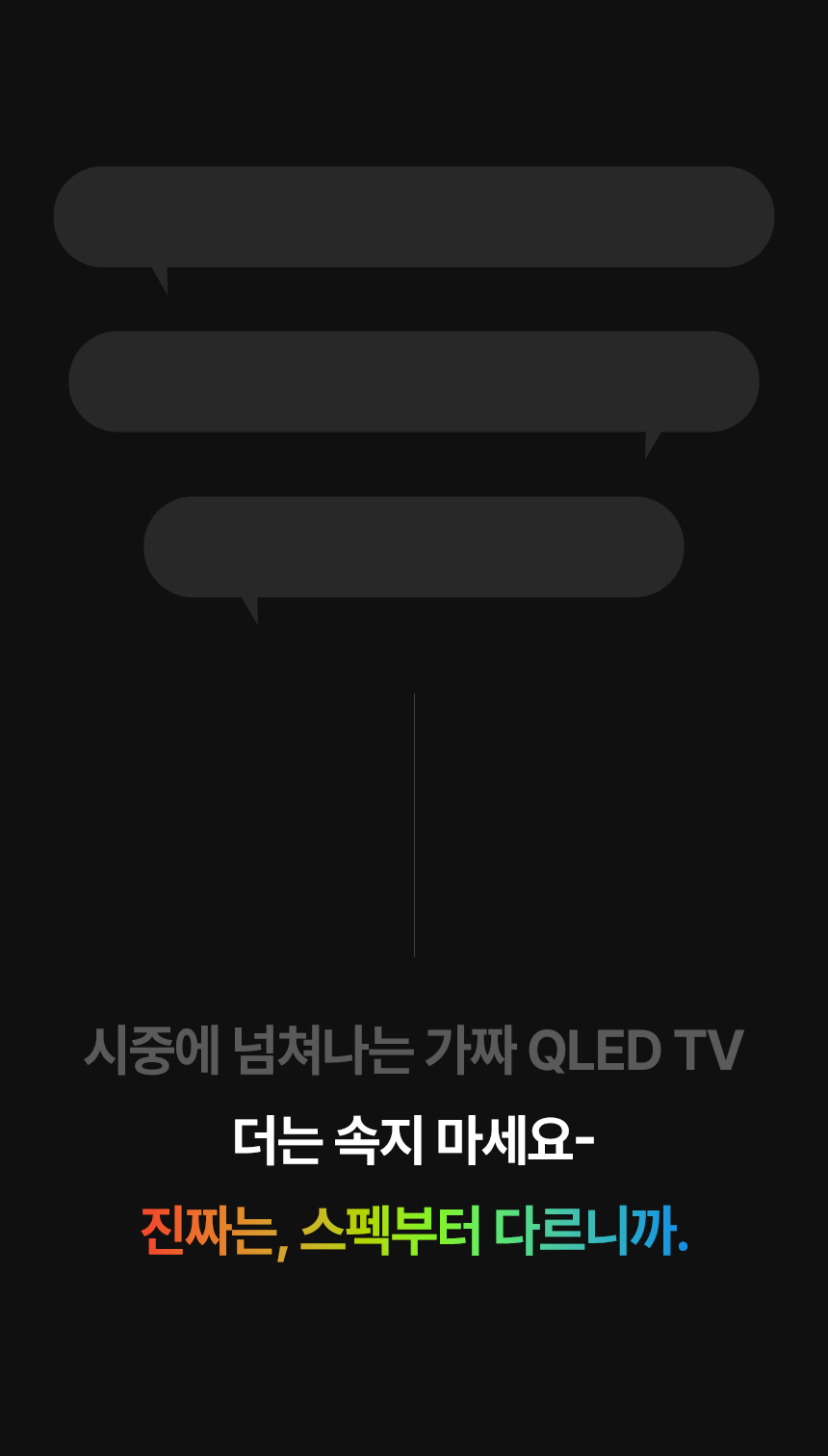 시중에 넘쳐나는 가짜 QLED TV

더는 속지 마세요-

진짜는, 스펙부터 다르니까.