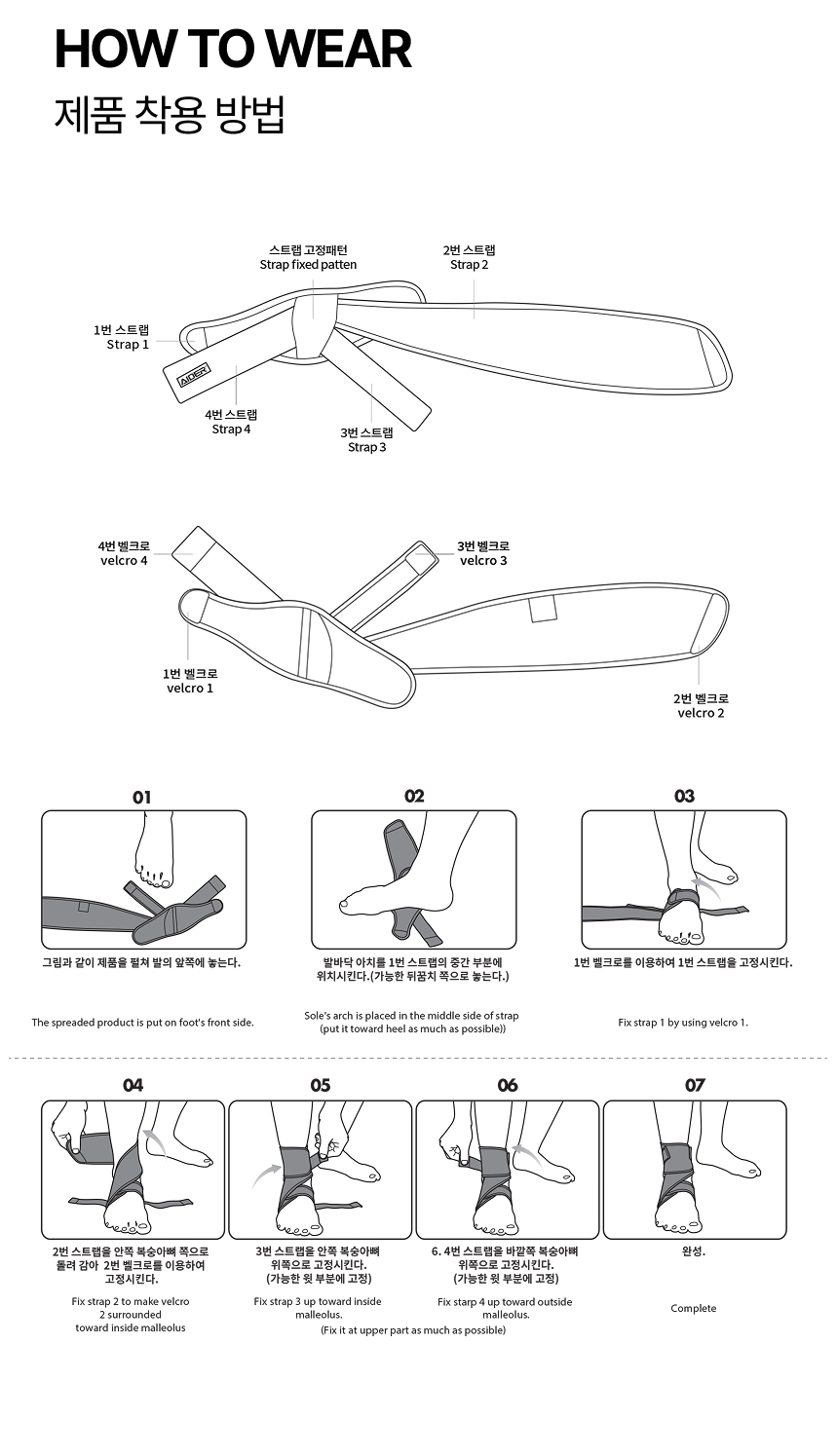 HOW TO WEAR
제품 착용 방법

스트랩 고정패턴
Strap fixed patten

2번 스트랩
Strap 2

1번 스트랩
Strap 1

AIDER

4번 스트랩
Strap 4

3번 스트랩
Strap 3

4번 벨크로
velcro 4

3번 벨크로
velcro 3

1번 벨크로
velcro 1

2번 벨크로
velcro 2

01
그림과 같이 제품을 펼쳐 발의 앞쪽에 놓는다.
The spreaded product is put on foot's front side.

02
발바닥 아치를 1번 스트랩의 중간 부분에 위치시킨다.(가능한 뒤꿈치 쪽으로 놓는다.)
Sole's arch is placed in the middle side of strap (put it toward heel as much as possible))

03
1번 벨크로를 이용하여 1번 스트랩을 고정시킨다.
Fix strap 1 by using velcro 1.

04
2번 스트랩을 안쪽 복숭아뼈 쪽으로 돌려 감아 2번 벨크로를 이용하여 고정시킨다.
Fix strap 2 to make velcro 2 surrounded toward inside malleolus

05
3번 스트랩을 안쪽 복숭아뼈 위쪽으로 고정시킨다. (가능한 윗 부분에 고정)
Fix strap 3 up toward inside malleolus.

06
6. 4번 스트랩을 바깥쪽 복숭아뼈 위쪽으로 고정시킨다. (가능한 윗 부분에 고정)
Fix starp 4 up toward outside malleolus.

(Fix it at upper part as much as possible)

07
완성.
Complete