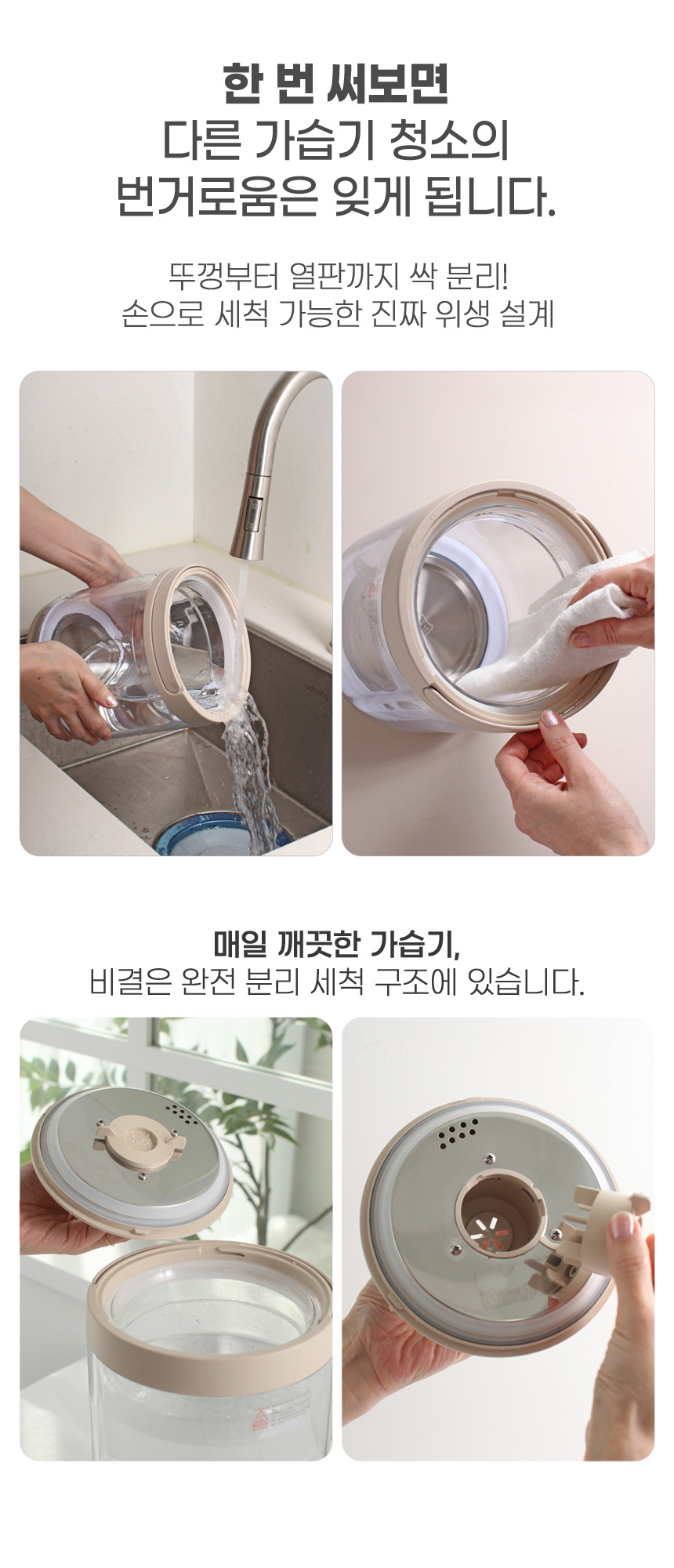 한 번 써보면
다른 가습기 청소의
번거로움은 잊게 됩니다.

뚜껑부터 열판까지 싹 분리!
손으로 세척 가능한 진짜 위생 설계

매일 깨끗한 가습기,
비결은 완전 분리 세척 구조에 있습니다.