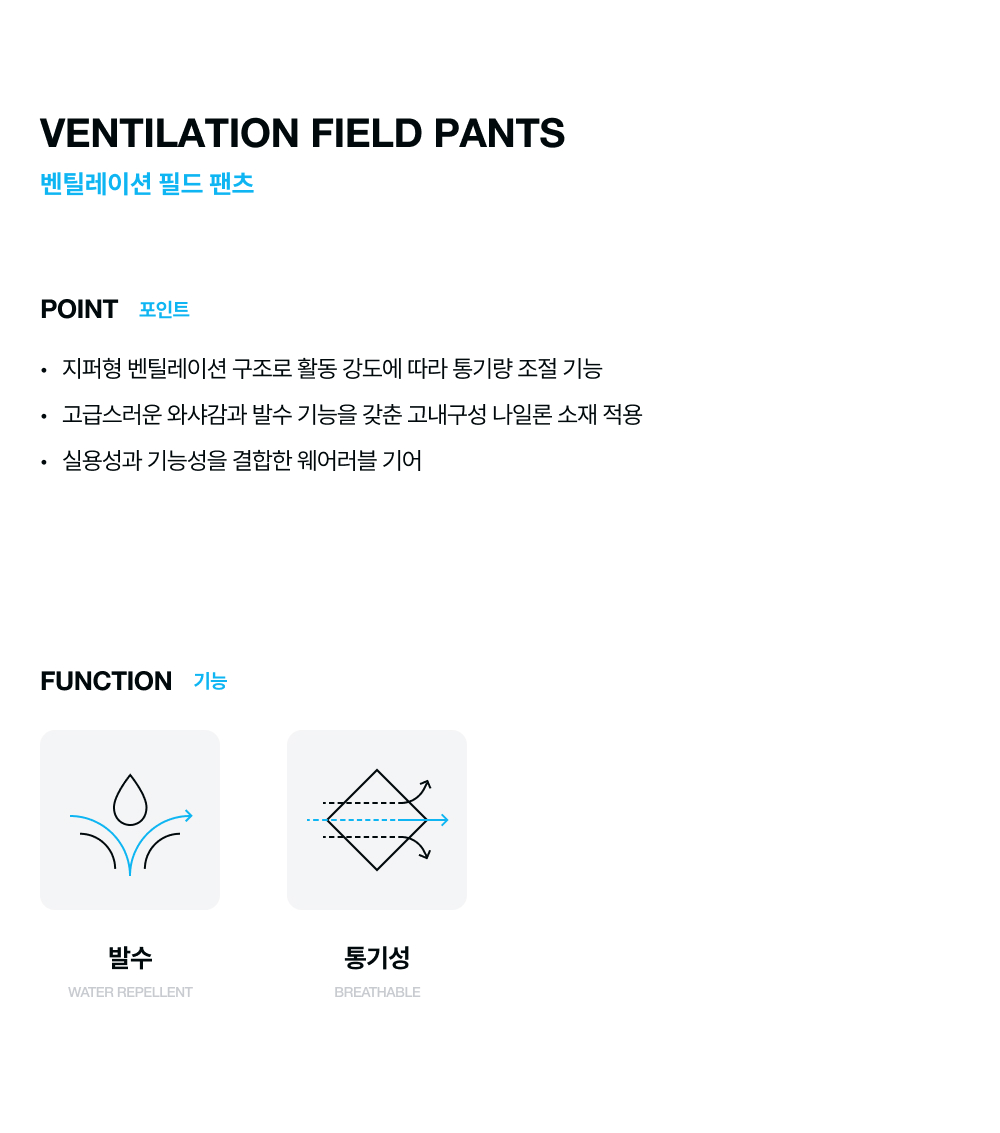 VENTILATION FIELD PANTS
벤틸레이션 필드 팬츠

POINT 포인트

• 지퍼형 벤틸레이션 구조로 활동 강도에 따라 통기량 조절 기능
• 고급스러운 와샤감과 발수 기능을 갖춘 고내구성 나일론 소재 적용
• 실용성과 기능성을 결합한 웨어러블 기어

FUNCTION 기능

발수
WATER REPELLENT

통기성
BREATHABLE