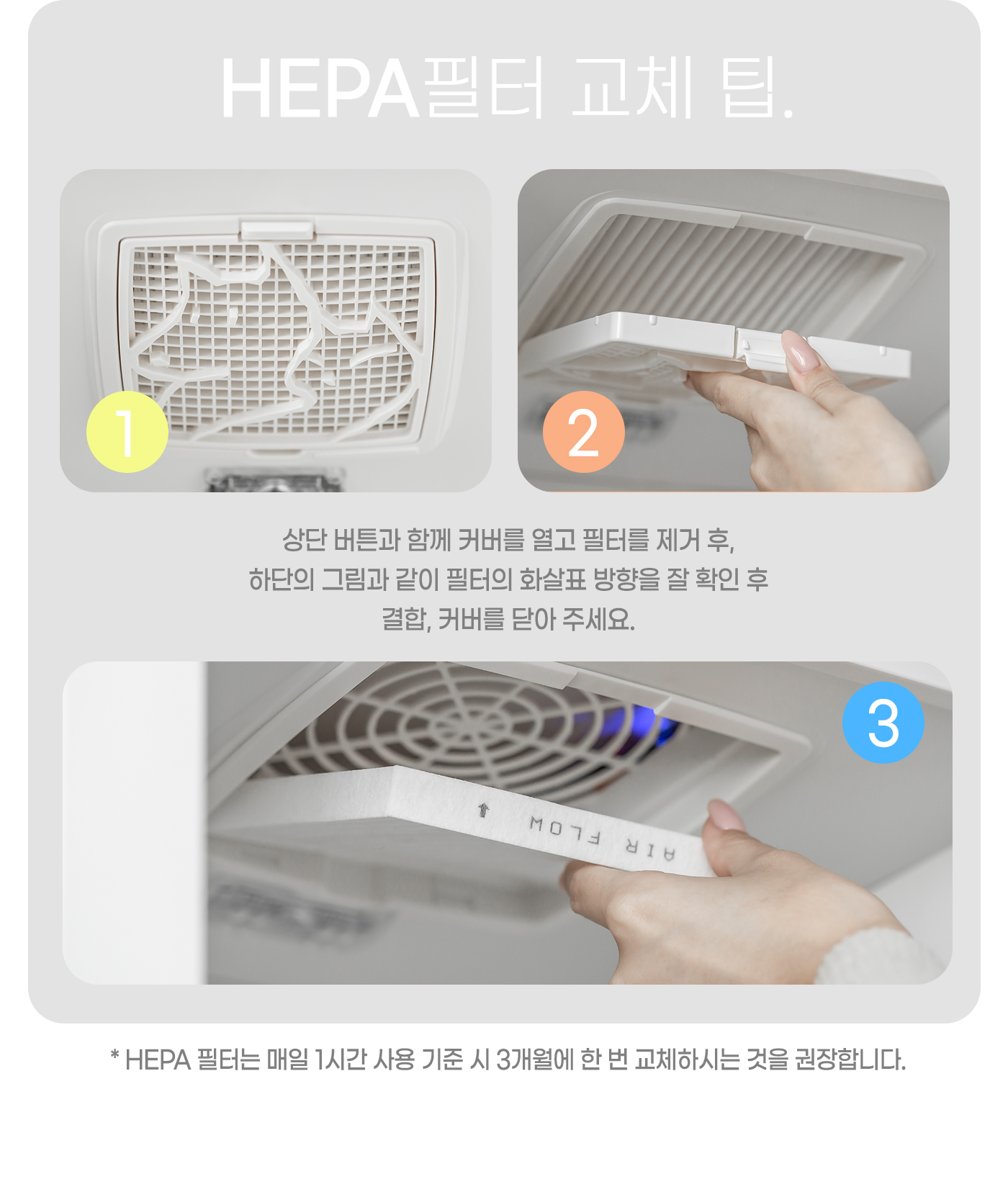 HEPA필터 교체 팁.

1

2

상단 버튼과 함께 커버를 열고 필터를 제거 후,
하단의 그림과 같이 필터의 화살표 방향을 잘 확인 후
결합, 커버를 닫아 주세요.

3

AIR FLOW

* HEPA 필터는 매일 1시간 사용 기준 시 3개월에 한 번 교체하시는 것을 권장합니다.