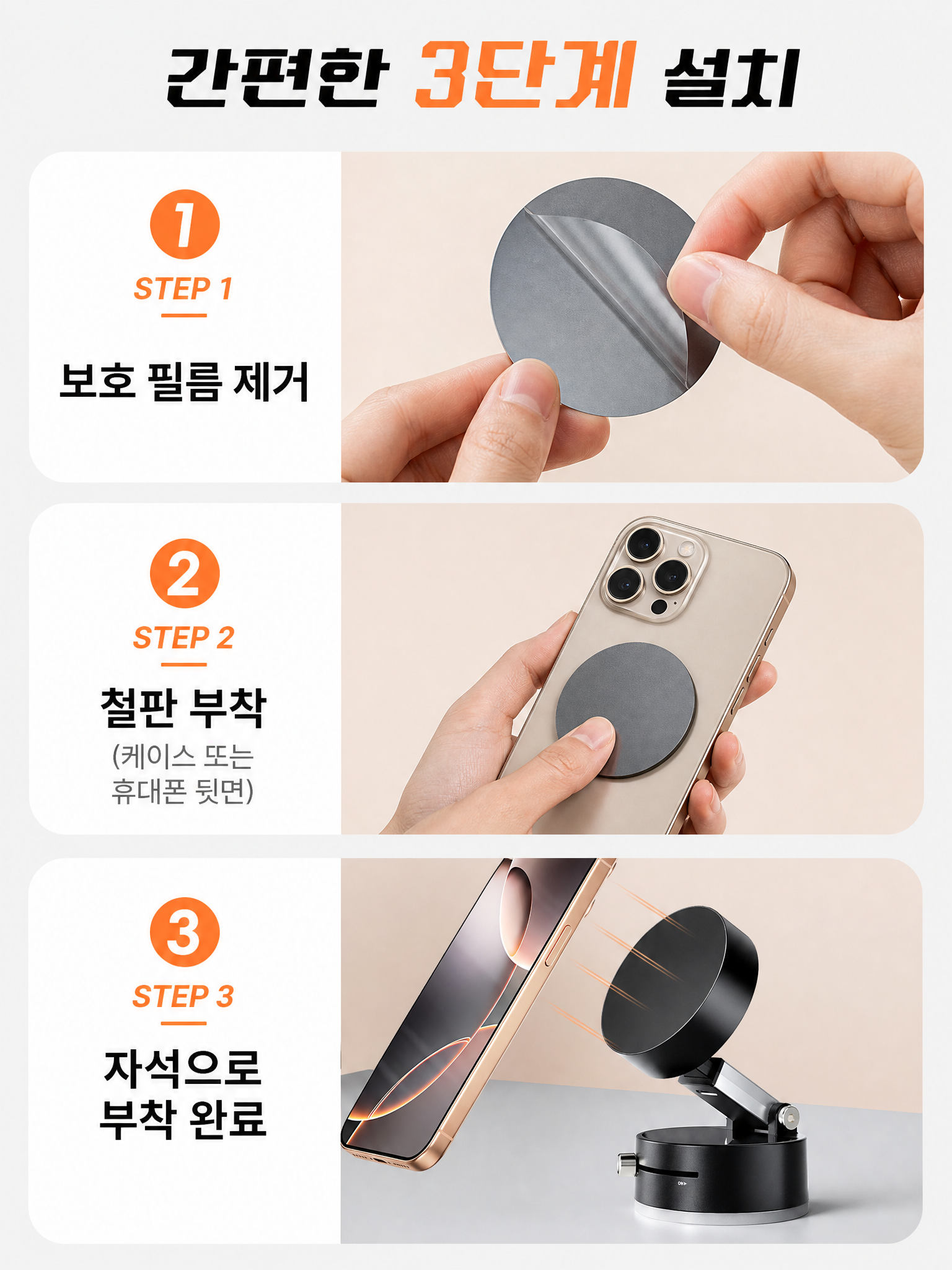 간편한 3단계 설치

1

STEP 1

보호 필름 제거

2

STEP 2

철판 부착

(케이스 또는 휴대폰 뒷면)

3

STEP 3

자석으로 부착 완료

ON